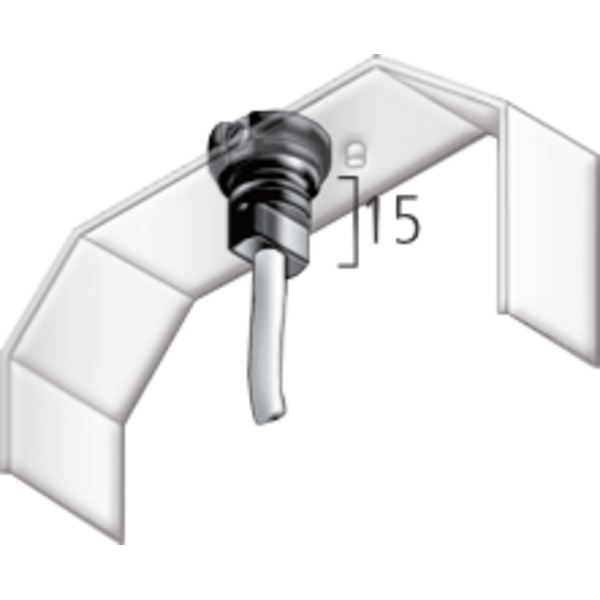 15